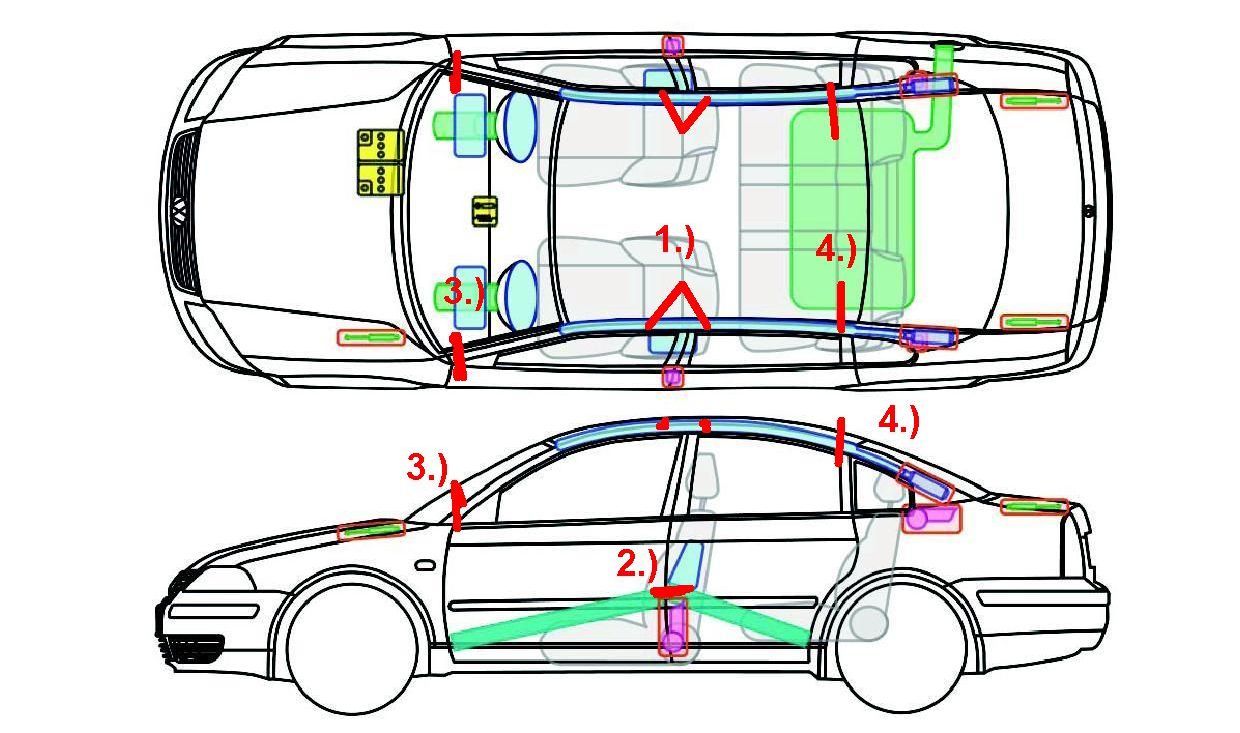 1.)
4.)
3.)
4.)
3.)
2.)