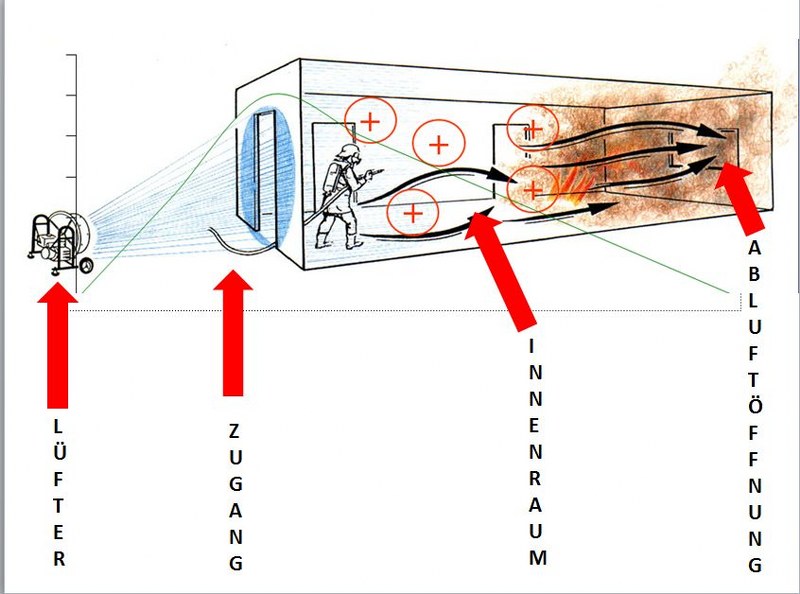 +
+
+
+
+

LÜFTER

ZUGANG

INNENRAUM

ABLUFTÖFFNUNG