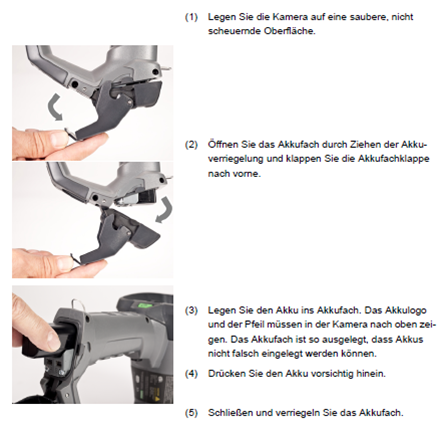 (1) Legen Sie die Kamera auf eine saubere, nicht scheuernde Oberfläche.

(2) Öffnen Sie das Akkufach durch Ziehen der Akkuverriegelung und klappen Sie die Akkufachklappe nach vorne.

(3) Legen Sie den Akku ins Akkufach. Das Akkulogo und der Pfeil müssen in der Kamera nach oben zeigen. Das Akkufach ist so ausgelegt, dass Akkus nicht falsch eingelegt werden können.

(4) Drücken Sie den Akku vorsichtig hinein.

(5) Schließen und verriegeln Sie das Akkufach.